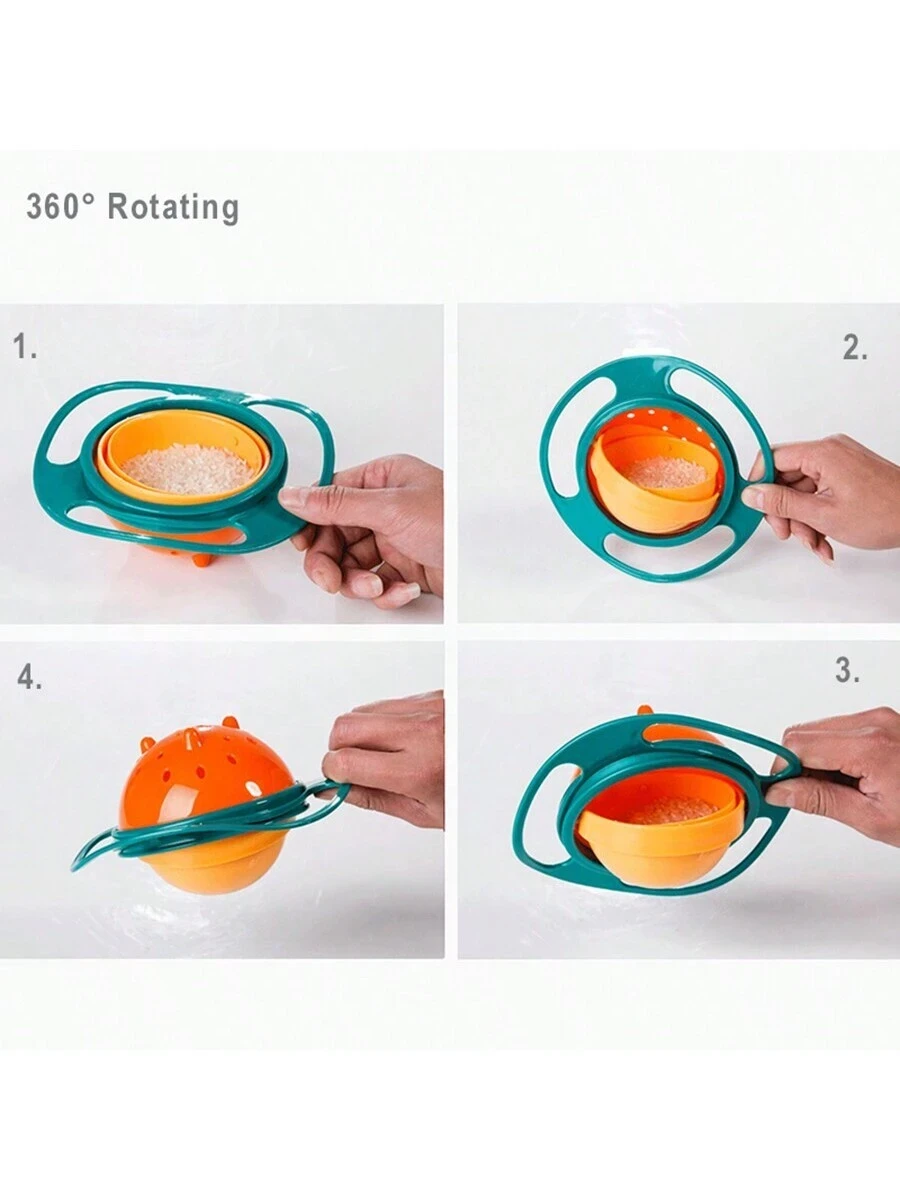 360° Rotating

1.

2.

4.

3.