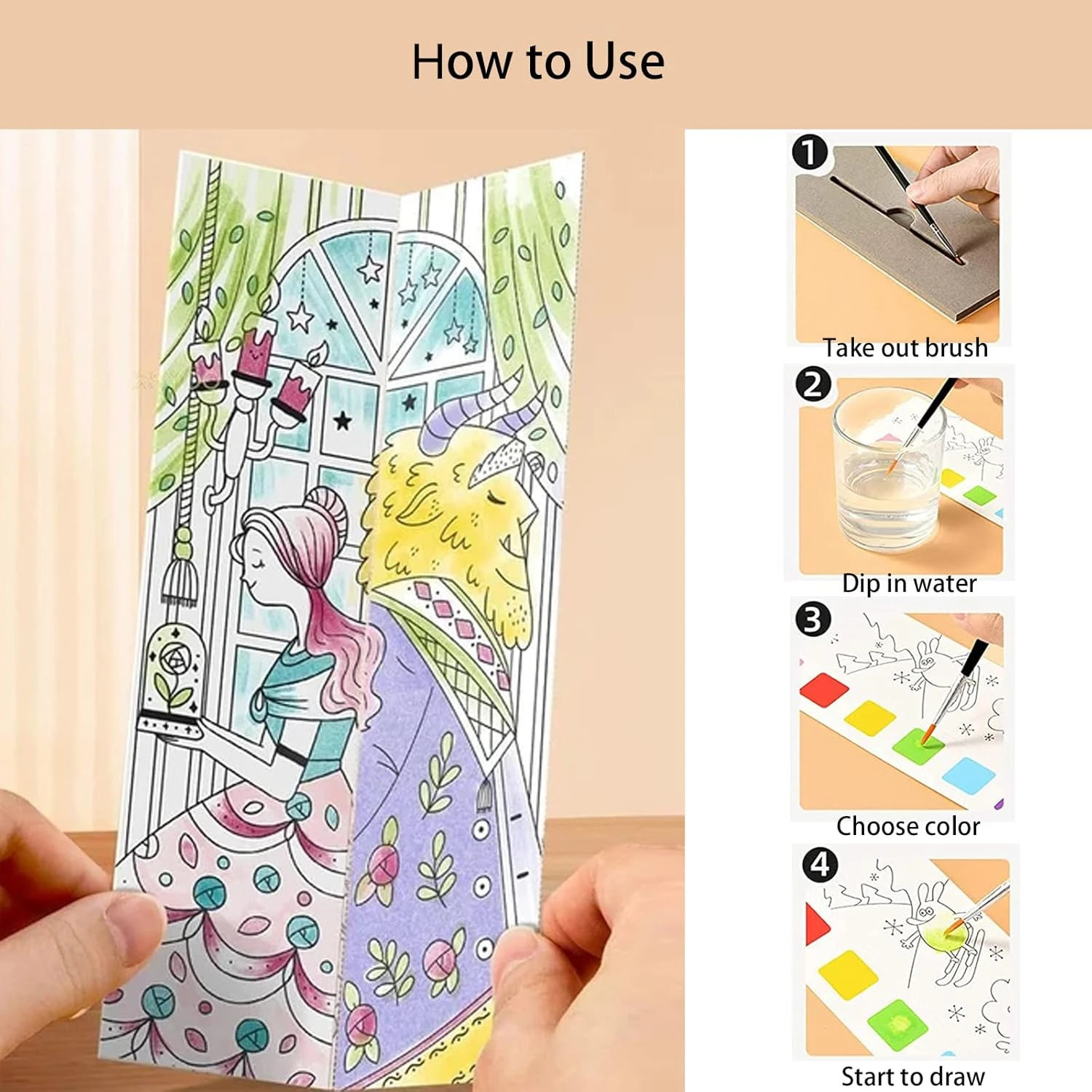 How to Use

1
Take out brush

2
Dip in water

3
Choose color

4
Start to draw