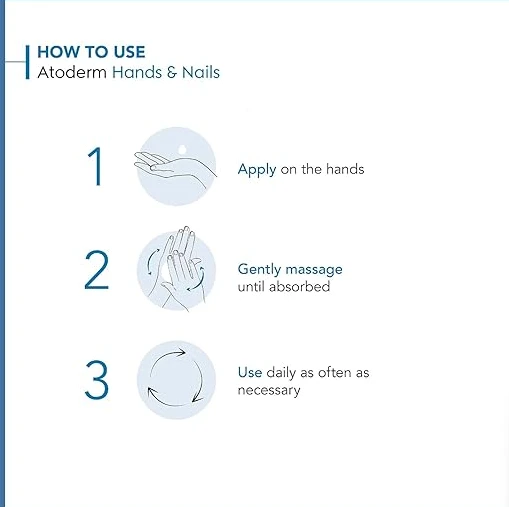 HOW TO USE
Atoderm Hands & Nails

1

Apply on the hands

2

Gently massage until absorbed

3

Use daily as often as necessary