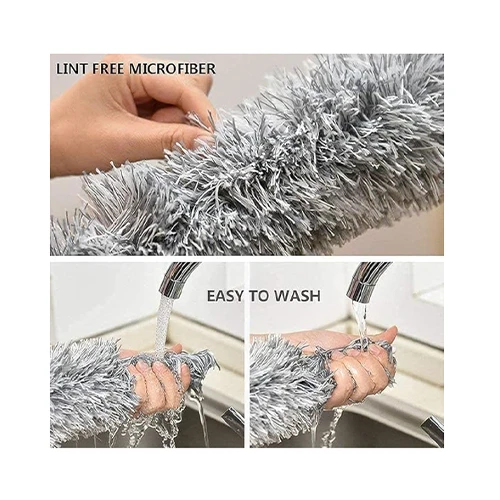 LINT FREE MICROFIBER

EASY TO WASH